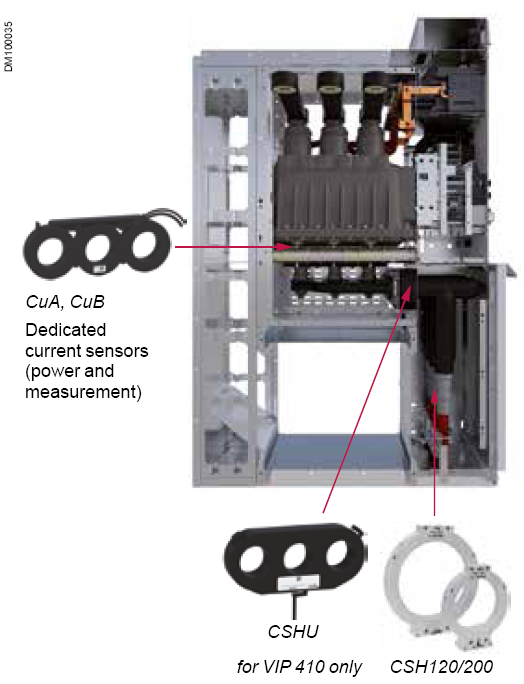 DM100035

CuA, CuB

Dedicated current sensors (power and measurement)

CSHU

for VIP 410 only

CSH120/200